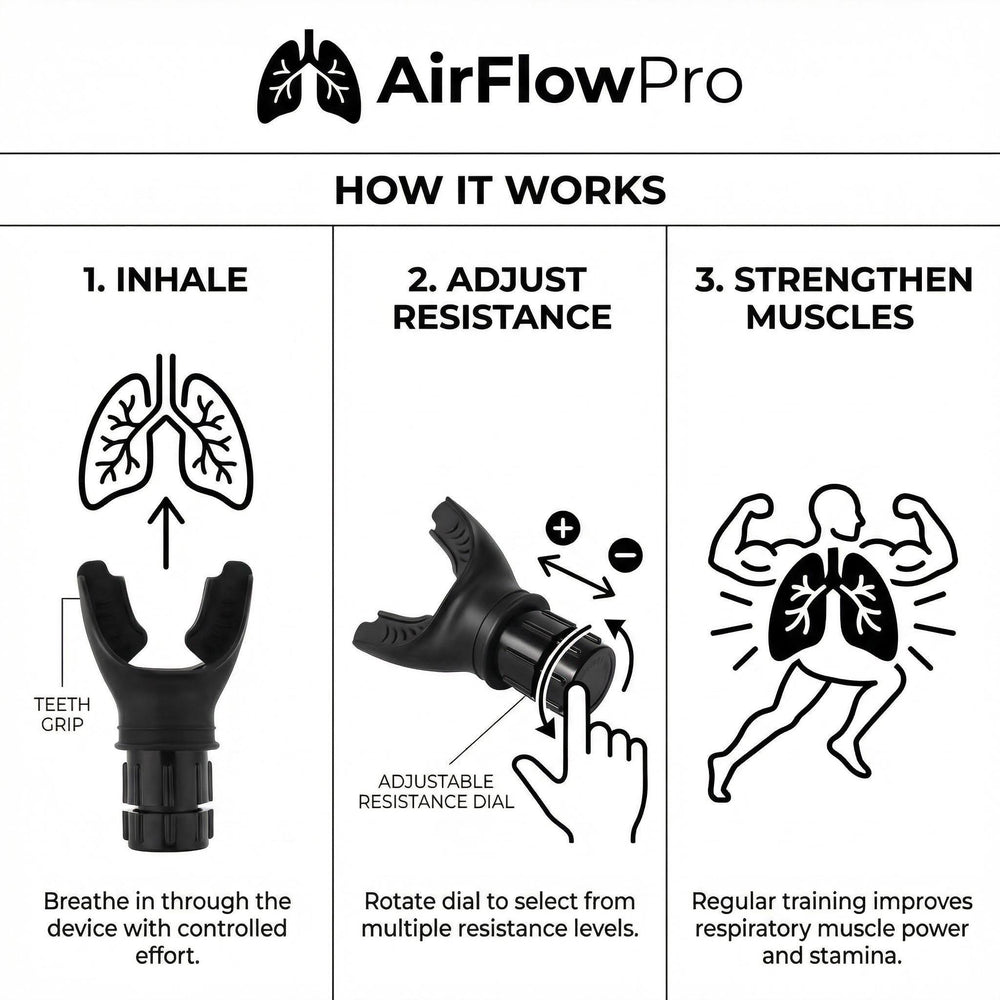 AirFlowPro

HOW IT WORKS

1. INHALE

TEETH GRIP

Breathe in through the device with controlled effort.

2. ADJUST RESISTANCE

+
−

ADJUSTABLE RESISTANCE DIAL

Rotate dial to select from multiple resistance levels.

3. STRENGTHEN MUSCLES

Regular training improves respiratory muscle power and stamina.